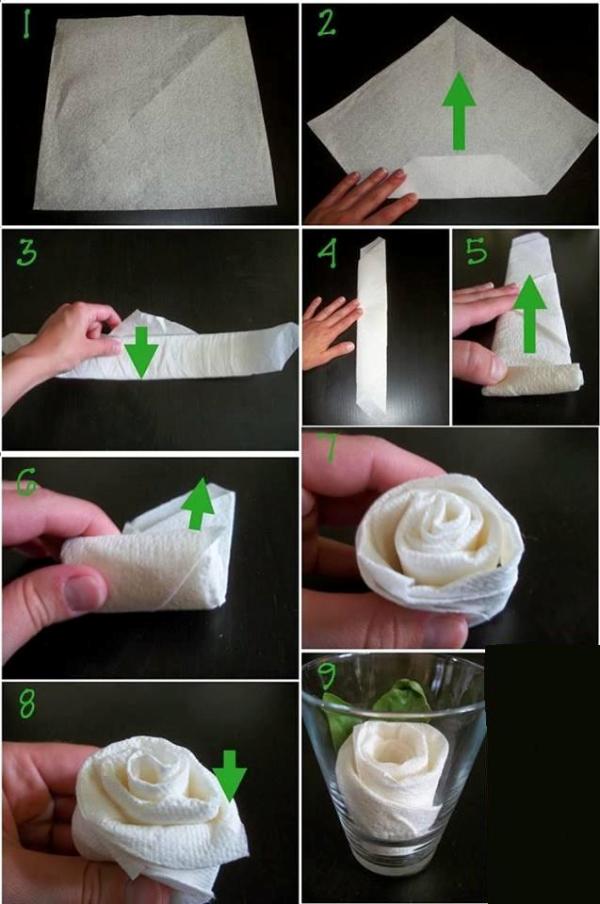 1
2
3
4
5
6
7
8
9